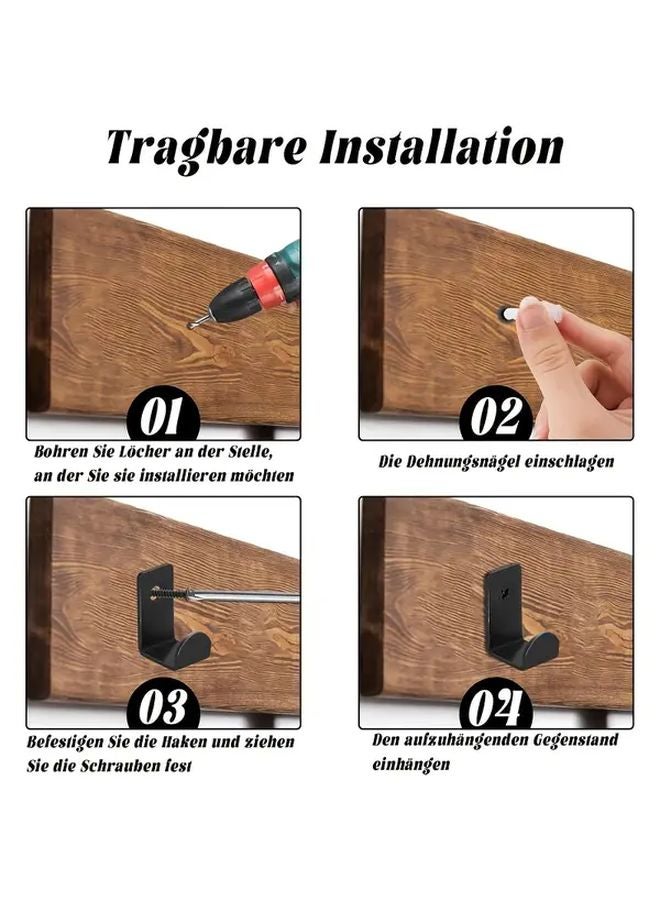 Tragbare Installation

01

Bohren Sie Löcher an der Stelle, an der Sie sie installieren möchten

02

Die Dehnungsnägel einschlagen

03

Befestigen Sie die Haken und ziehen Sie die Schrauben fest

04

Den aufzuhängenden Gegenstand einhängen